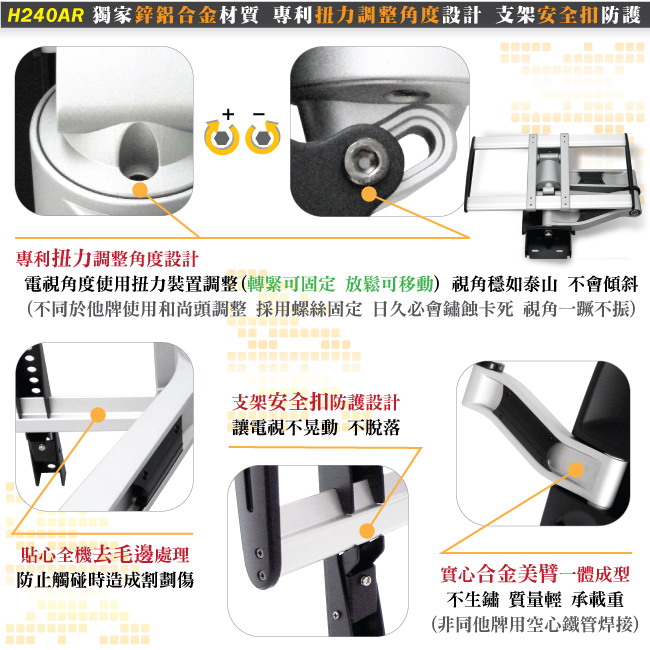 H240AR 獨家鋅鋁合金材質 專利扭力調整角度設計 支架安全扣防護

+ −

專利扭力調整角度設計
電視角度使用扭力裝置調整(轉緊可固定 放鬆可移動) 視角穩如泰山 不會傾斜
(不同於他牌使用和尚頭調整 採用螺絲固定 日久必會鏽蝕卡死 視角一蹶不振)

支架安全扣防護設計
讓電視不晃動 不脫落

貼心全機去毛邊處理
防止觸碰時造成割劃傷

實心合金美臂一體成型
不生鏽 質量輕 承載重
(非同他牌用空心鐵管焊接)