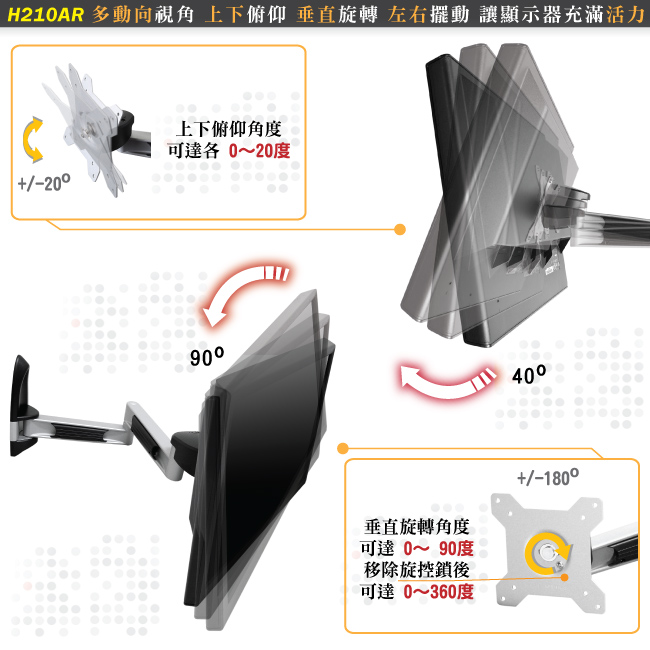 H210AR 多動向視角 上下俯仰 垂直旋轉 左右擺動 讓顯示器充滿活力

上下俯仰角度
可達各 0～20度

+/-20°

90°

40°

+/-180°

垂直旋轉角度
可達 0～ 90度
移除旋控鎖後
可達 0～360度