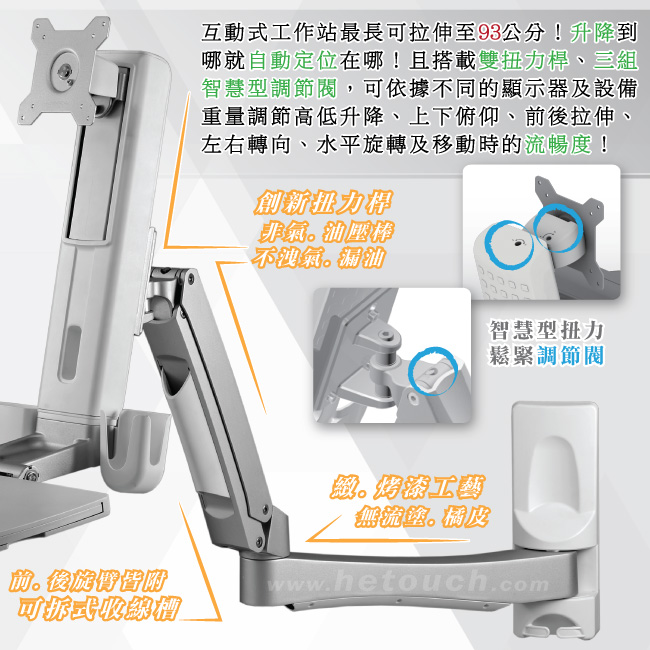 互動式工作站最長可拉伸至93公分！升降到哪就自動定位在哪！且搭載雙扭力桿、三組智慧型調節閥，可依據不同的顯示器及設備重量調節高低升降、上下俯仰、前後拉伸、左右轉向、水平旋轉及移動時的流暢度！

創新扭力桿
非氣.油壓棒
不洩氣.漏油

智慧型扭力
鬆緊調節閥

緻.烤漆工藝
無流塗.橘皮

前.後旋臂皆附
可拆式收線槽

www.hetouch.com